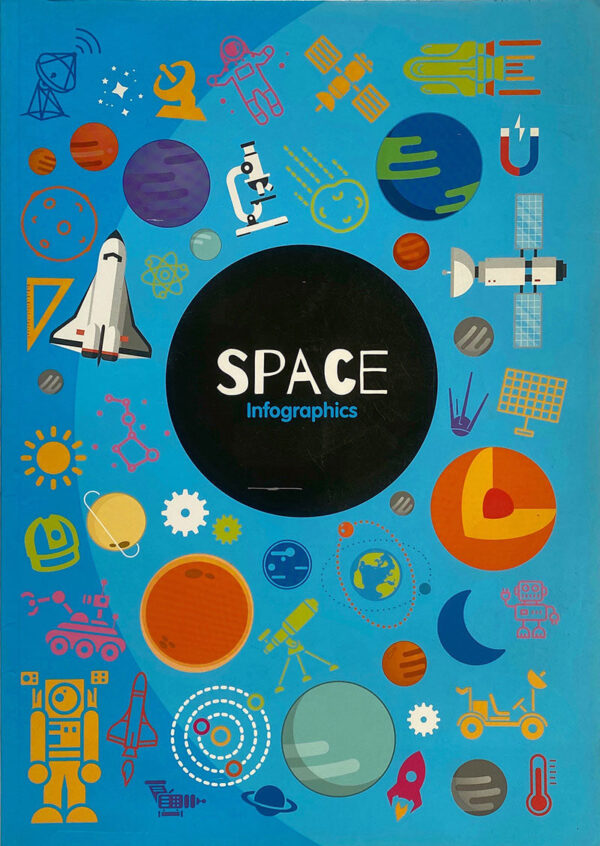 SPACE
Infographics