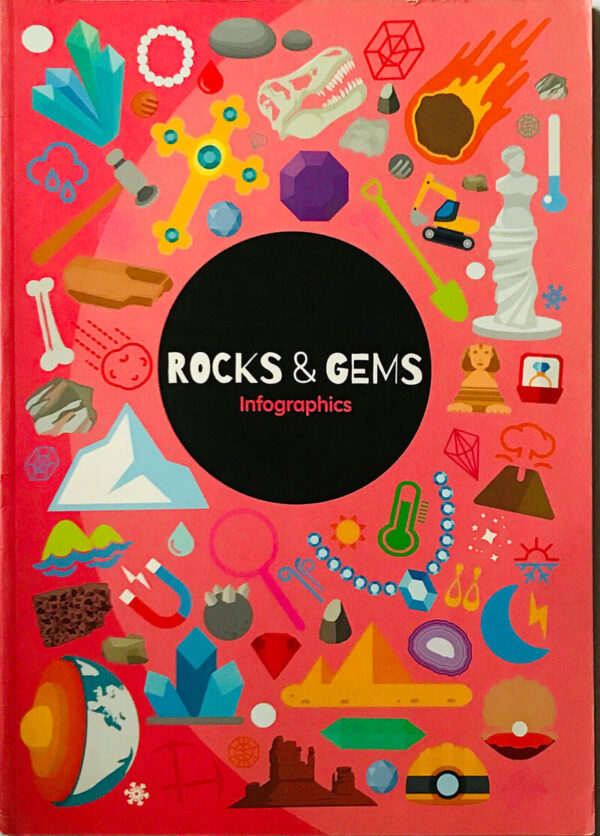 ROCKS & GEMS
Infographics