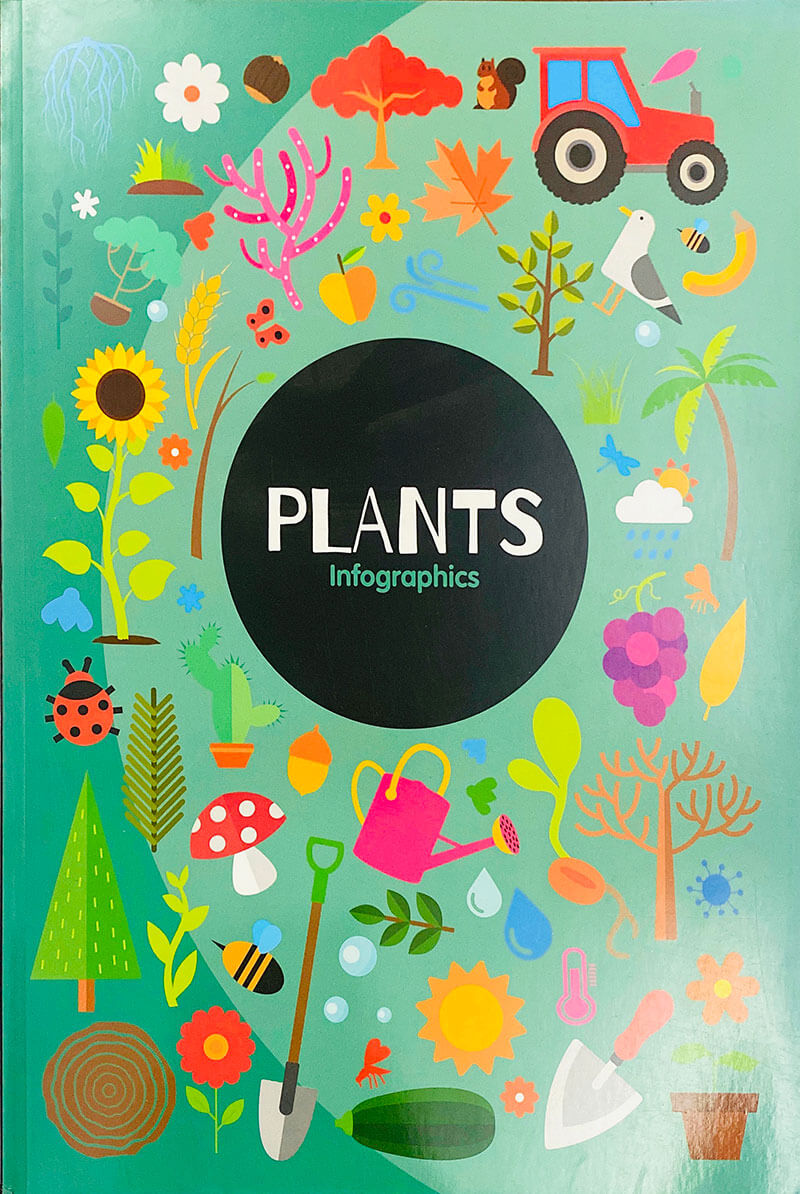 PLANTS
Infographics