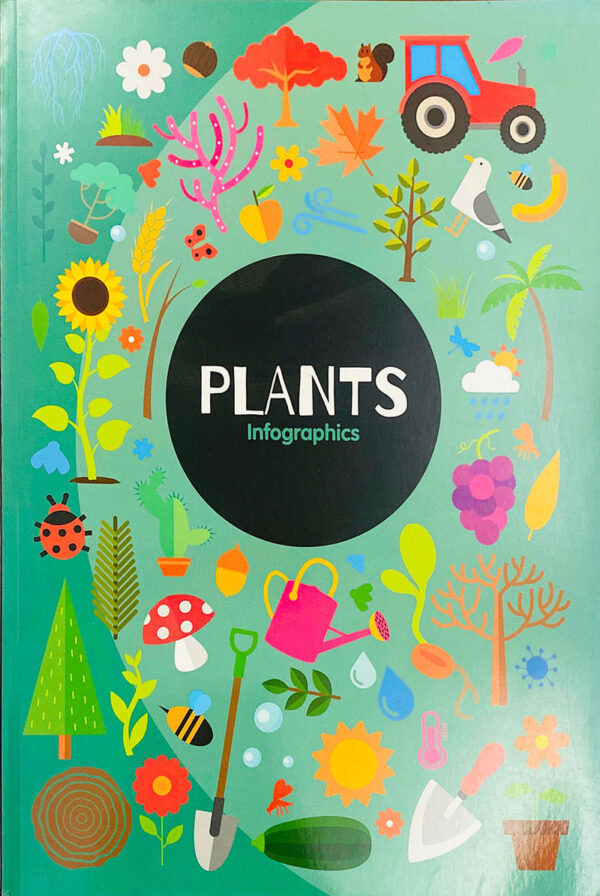 PLANTS
Infographics