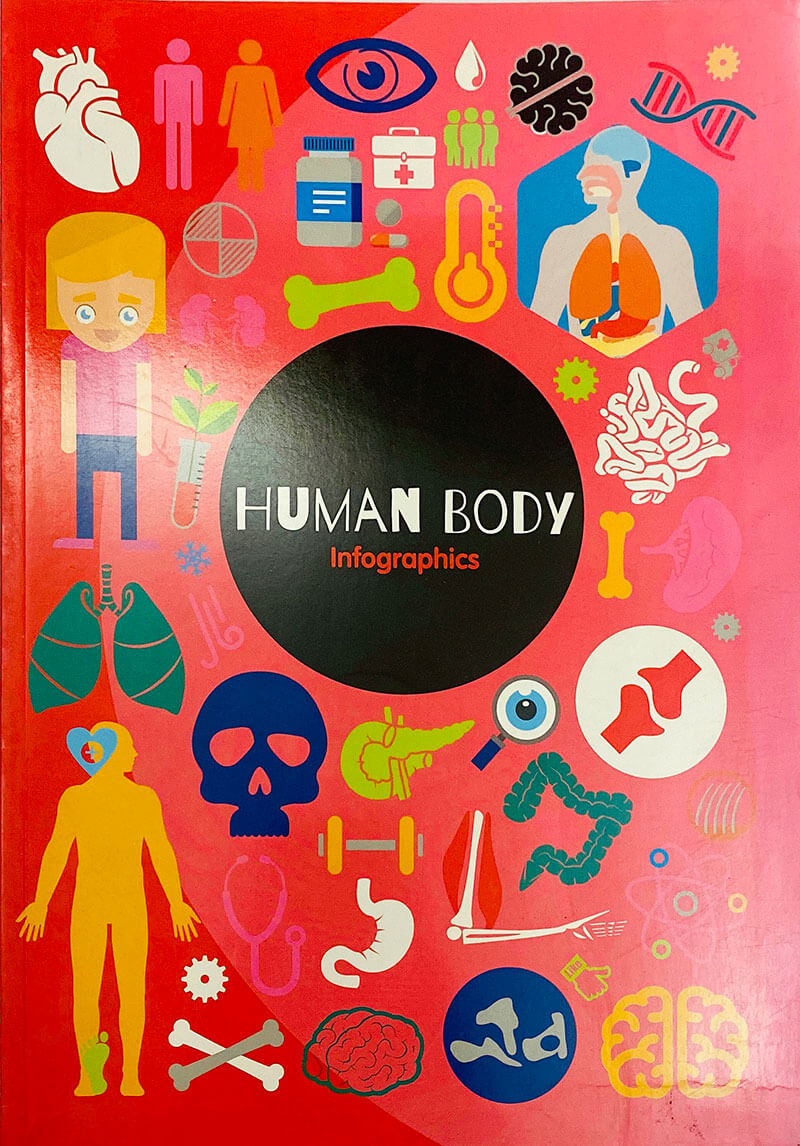 HUMAN BODY
Infographics