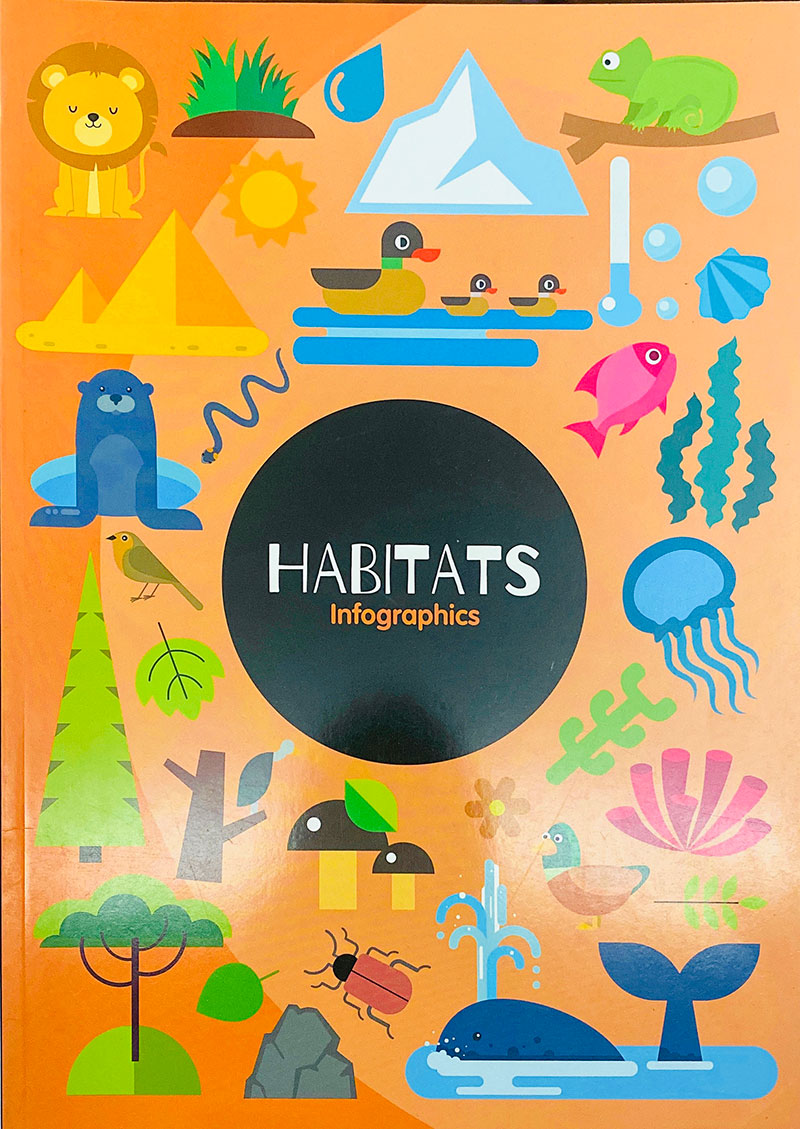 HABITATS
Infographics