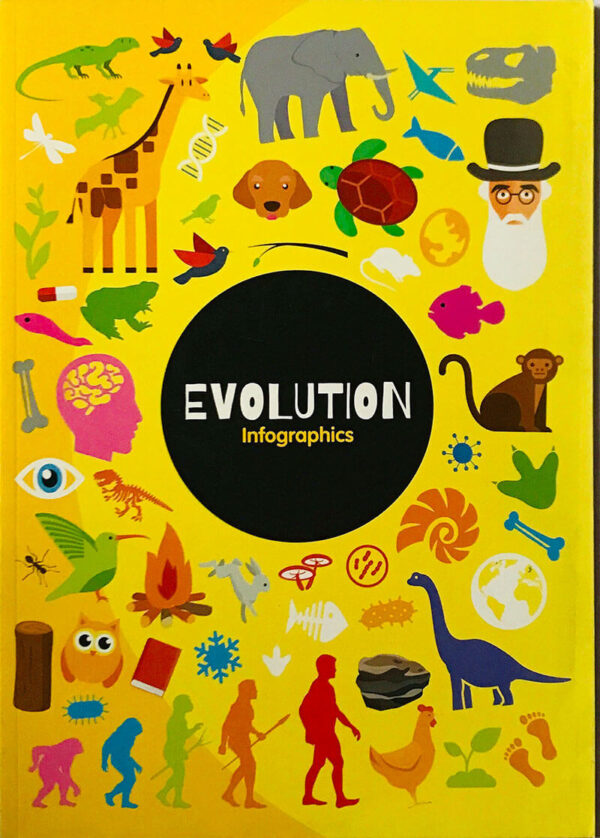 EVOLUTION
Infographics