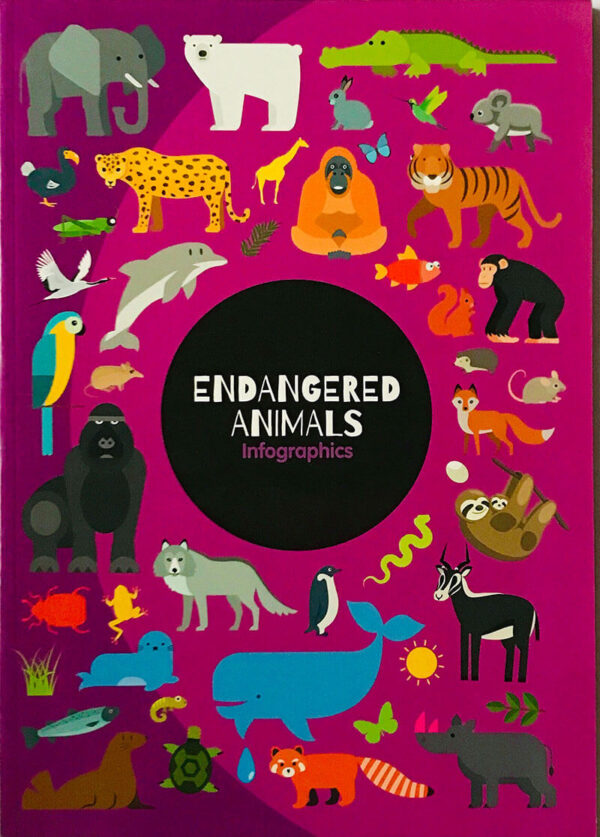 ENDANGERED ANIMALS
Infographics