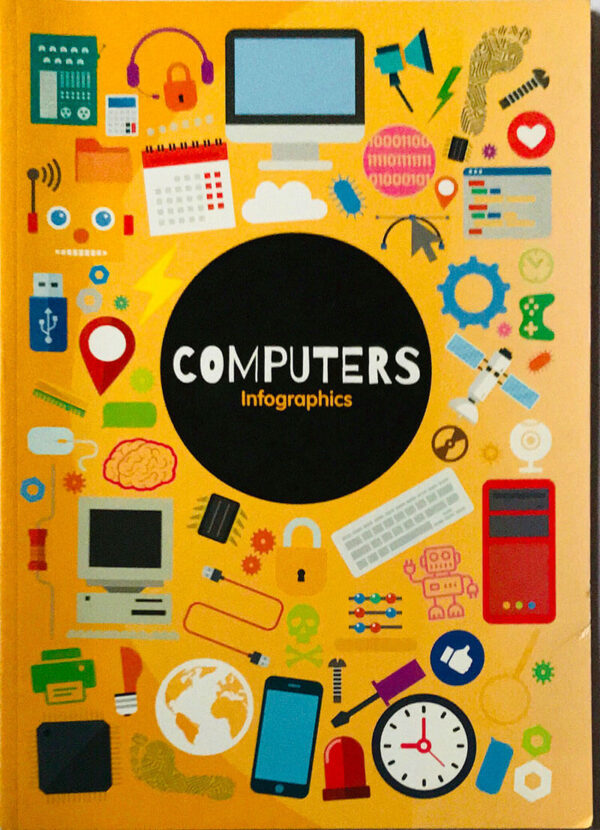 COMPUTERS
Infographics