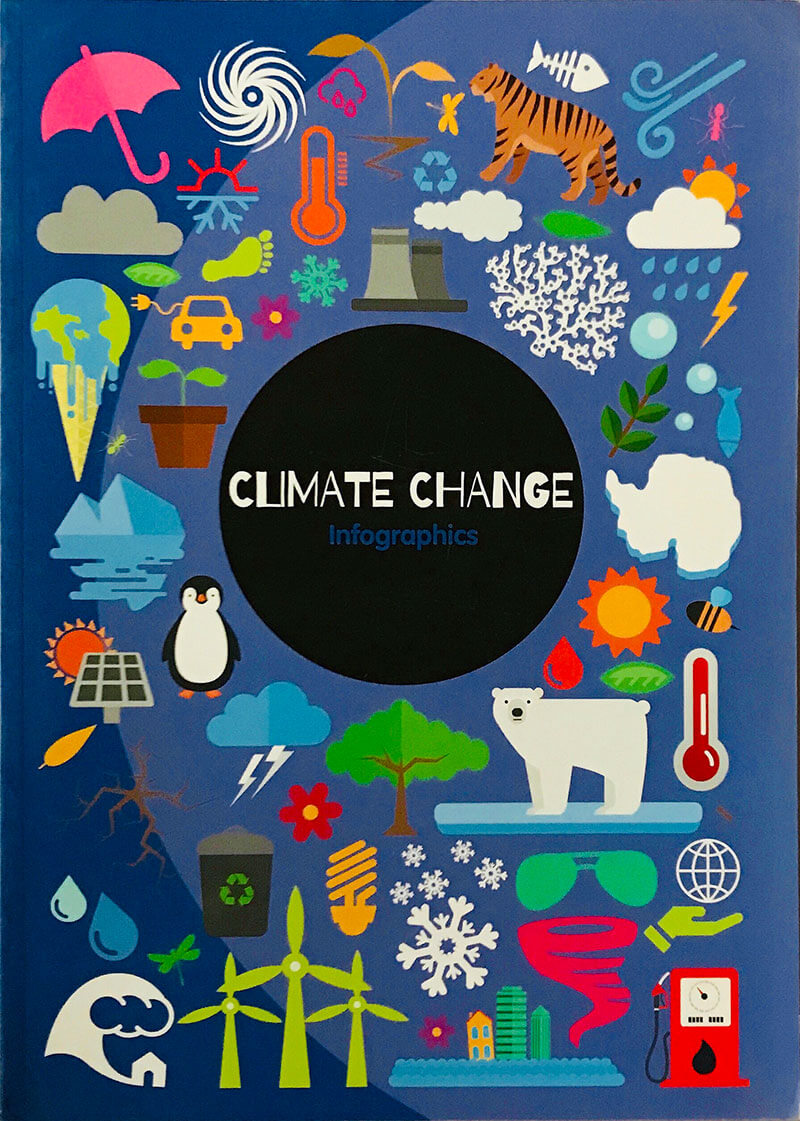 CLIMATE CHANGE
Infographics