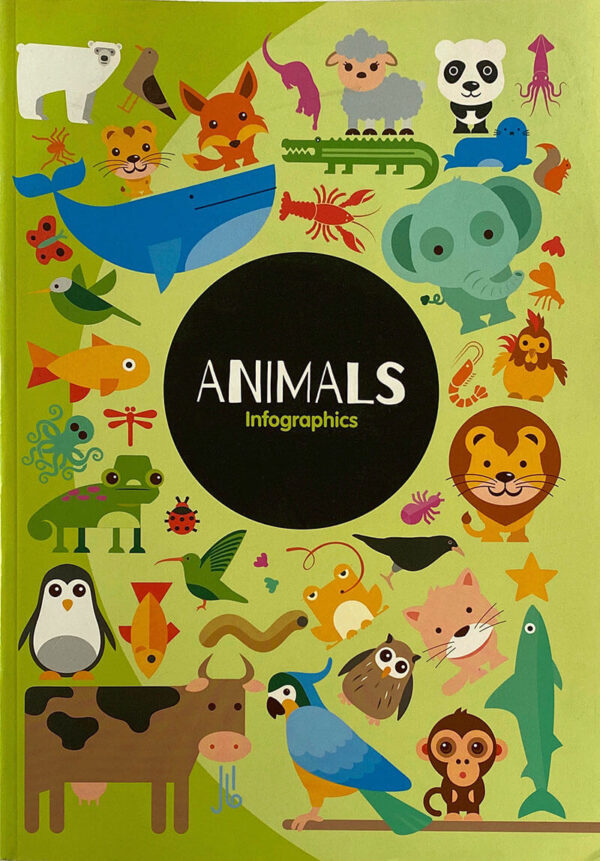 ANIMALS
Infographics